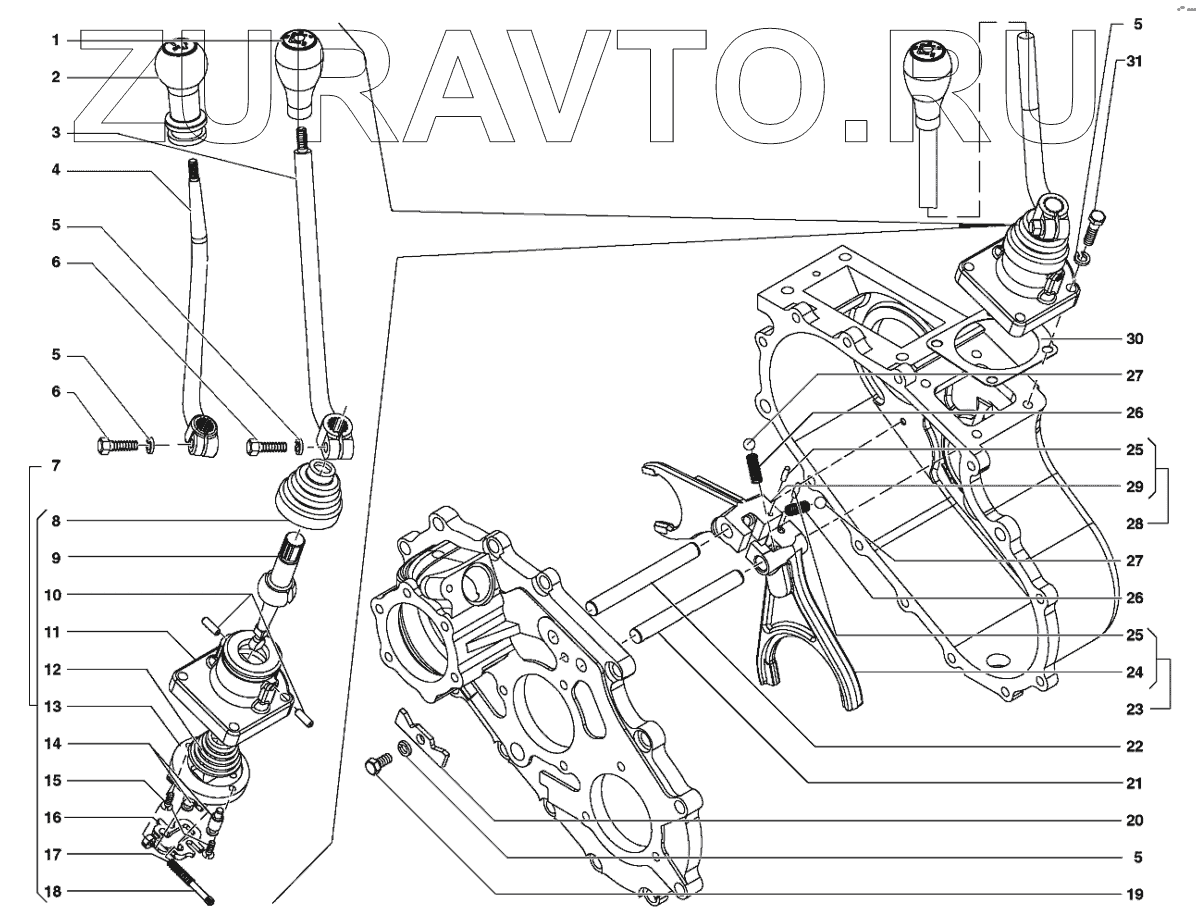 ZURAVTO.RU

1
2
3
4
5
6
5
6
7
8
9
10
11
12
13
14
15
16
17
18
5
31
30
27
26
25
29
28
27
26
25
24
23
22
21
20
5
19